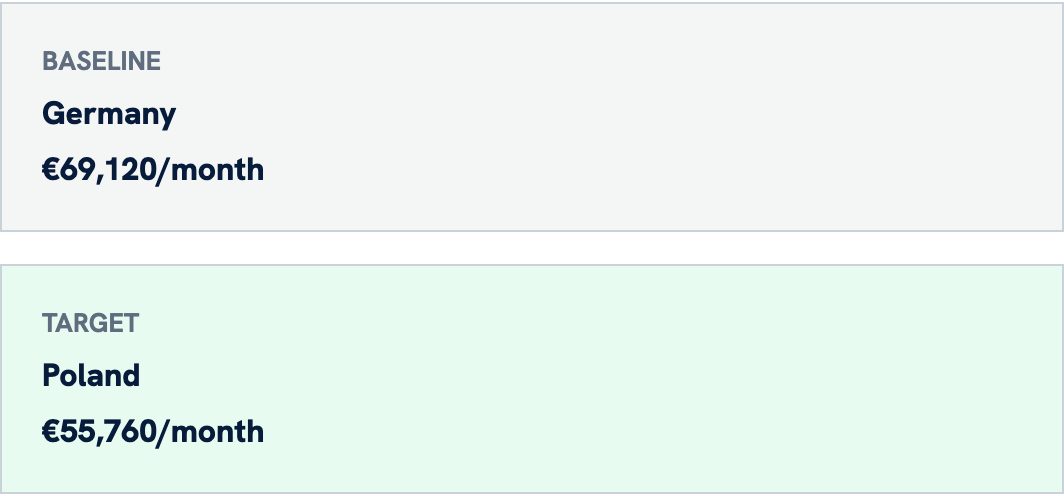 BASELINE

Germany

€69,120/month

TARGET

Poland

€55,760/month